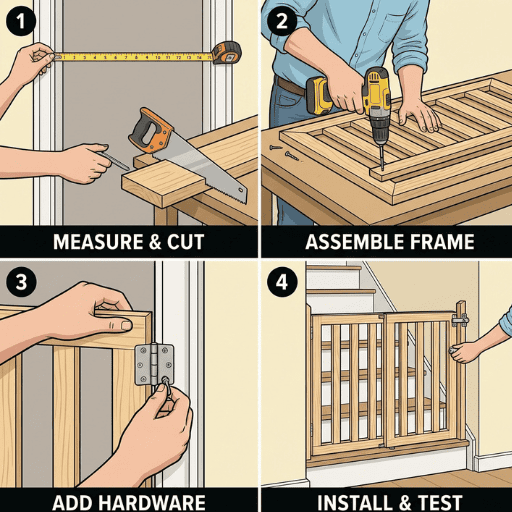 1

MEASURE & CUT

2

ASSEMBLE FRAME

3

ADD HARDWARE

4

INSTALL & TEST